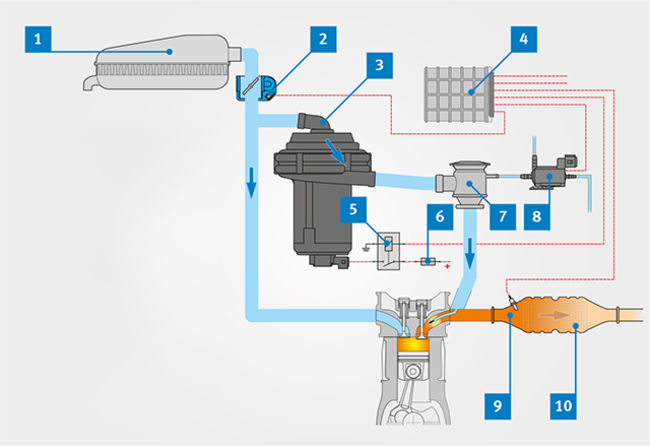 1
2
3
4
5
6
7
8
9
10